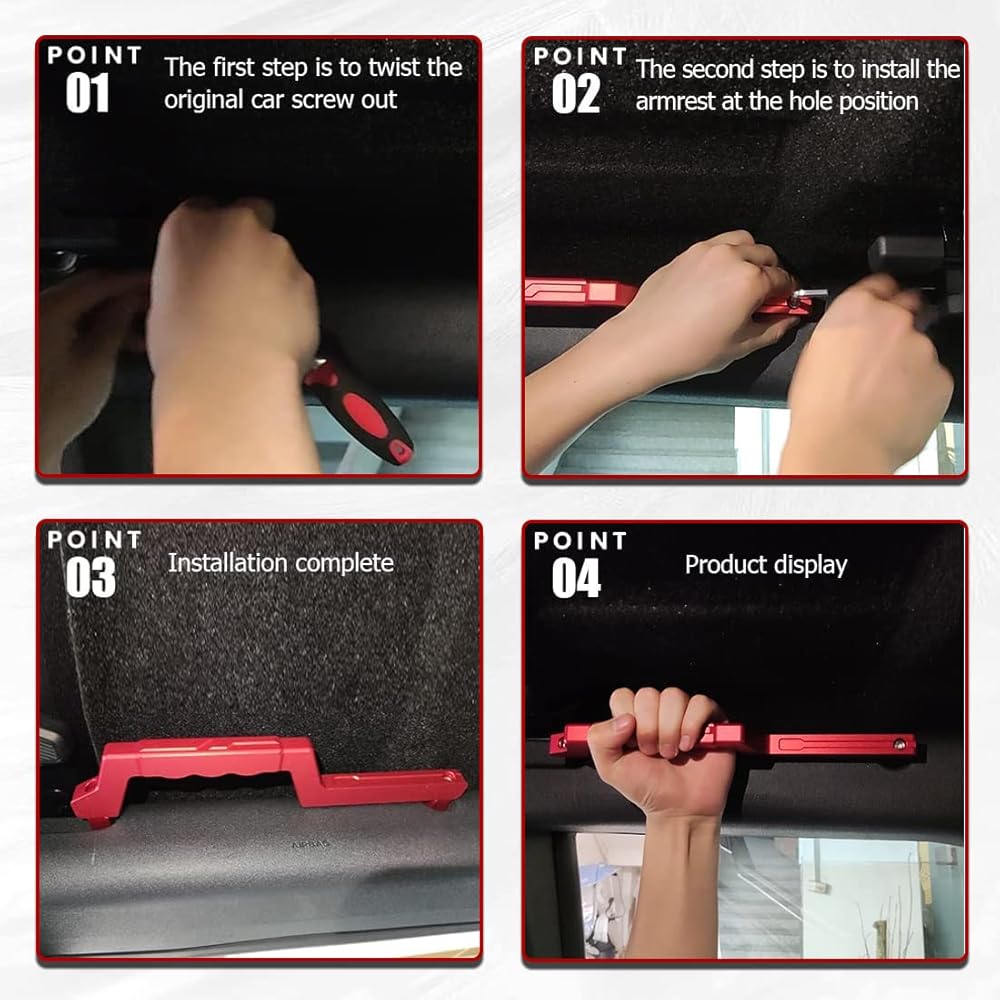 POINT 01 The first step is to twist the original car screw out

POINT 02 The second step is to install the armrest at the hole position

POINT 03 Installation complete

AIRBAG

POINT 04 Product display