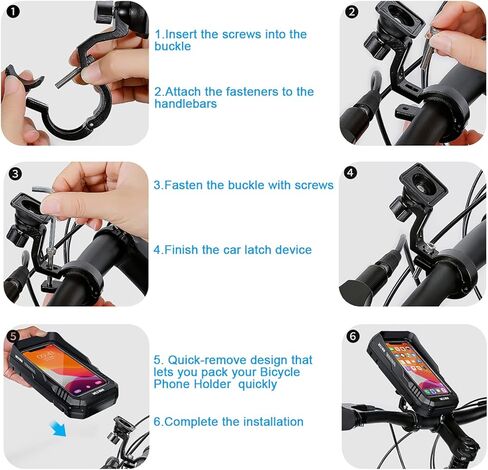 1

1.Insert the screws into the buckle

2.Attach the fasteners to the handlebars

2

3

3.Fasten the buckle with screws

4.Finish the car latch device

4

5

5. Quick-remove design that lets you pack your Bicycle Phone Holder quickly

6.Complete the installation

6