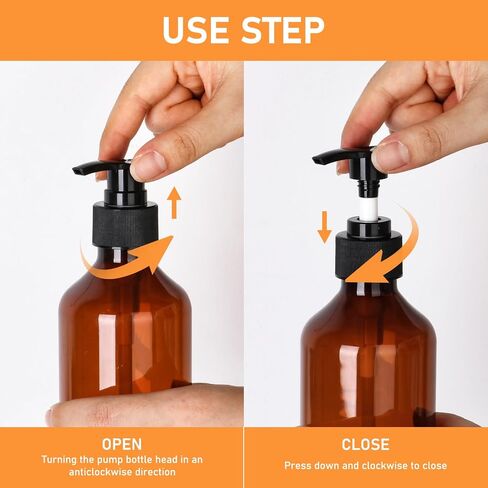 USE STEP

OPEN
Turning the pump bottle head in an anticlockwise direction

CLOSE
Press down and clockwise to close