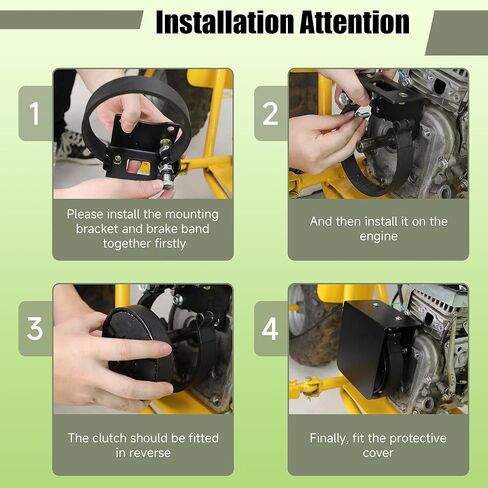 Installation Attention

1

Please install the mounting bracket and brake band together firstly

2

And then install it on the engine

3

The clutch should be fitted in reverse

4

Finally, fit the protective cover