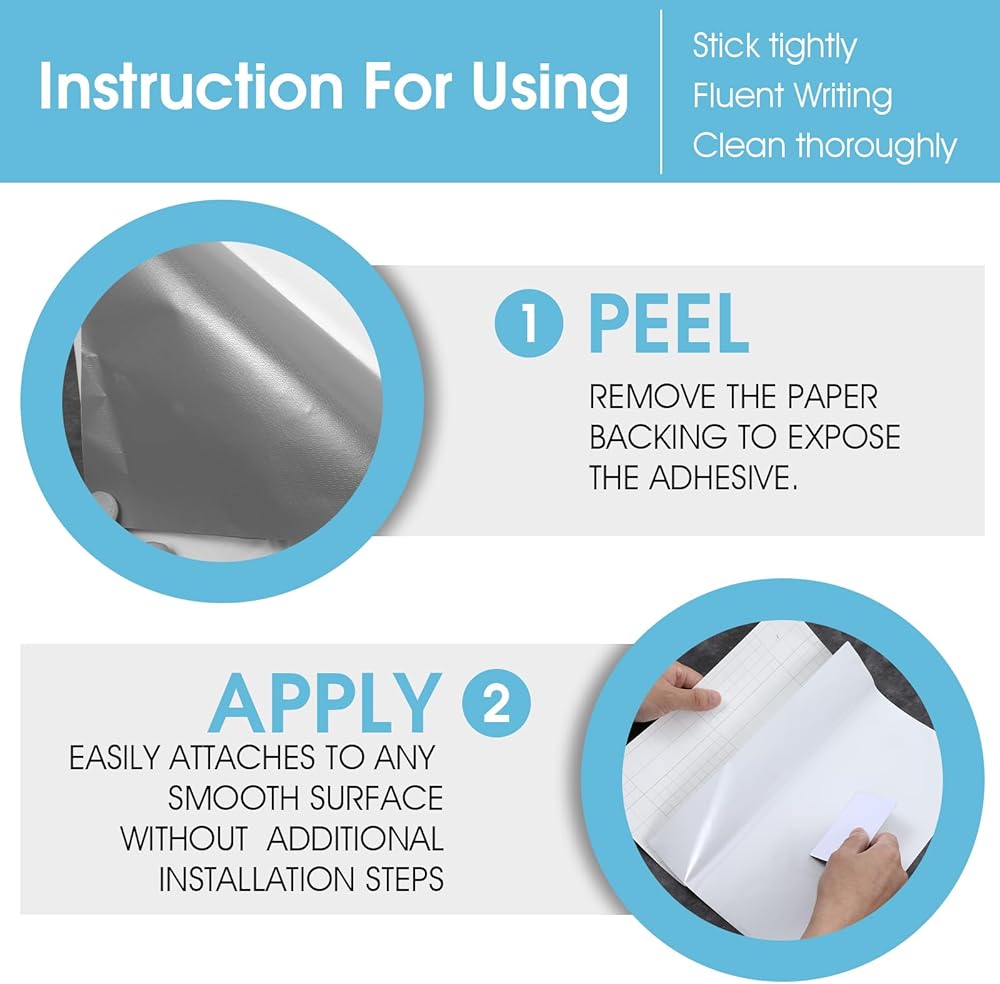 Instruction For Using

Stick tightly
Fluent Writing
Clean thoroughly

1 PEEL

REMOVE THE PAPER BACKING TO EXPOSE THE ADHESIVE.

APPLY 2

EASILY ATTACHES TO ANY SMOOTH SURFACE WITHOUT ADDITIONAL INSTALLATION STEPS