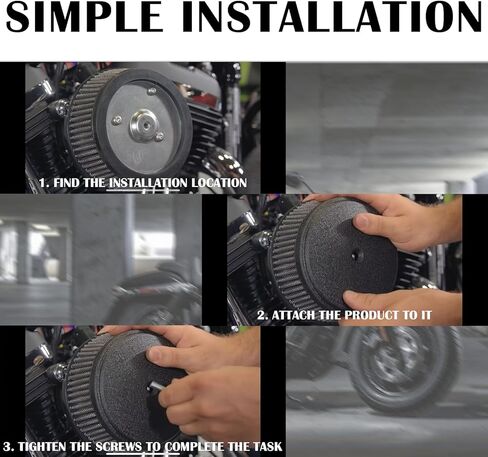 SIMPLE INSTALLATION

1. FIND THE INSTALLATION LOCATION

2. ATTACH THE PRODUCT TO IT

3. TIGHTEN THE SCREWS TO COMPLETE THE TASK