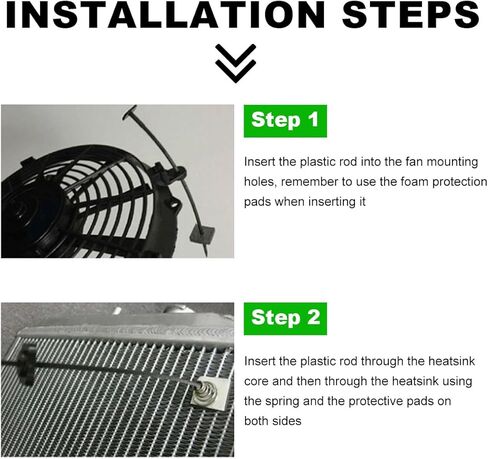 INSTALLATION STEPS

Step 1

Insert the plastic rod into the fan mounting holes, remember to use the foam protection pads when inserting it

Step 2

Insert the plastic rod through the heatsink core and then through the heatsink using the spring and the protective pads on both sides