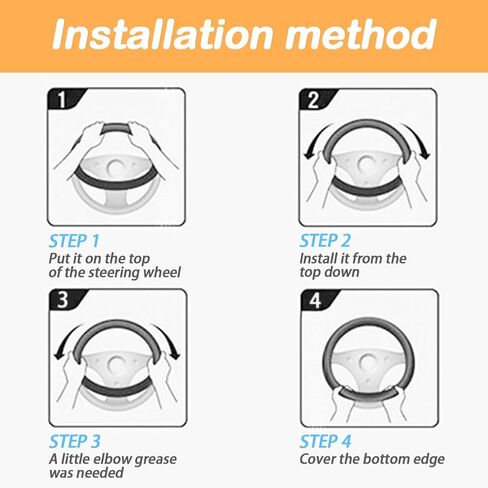 Installation method

1

STEP 1
Put it on the top of the steering wheel

2

STEP 2
Install it from the top down

3

STEP 3
A little elbow grease was needed

4

STEP 4
Cover the bottom edge