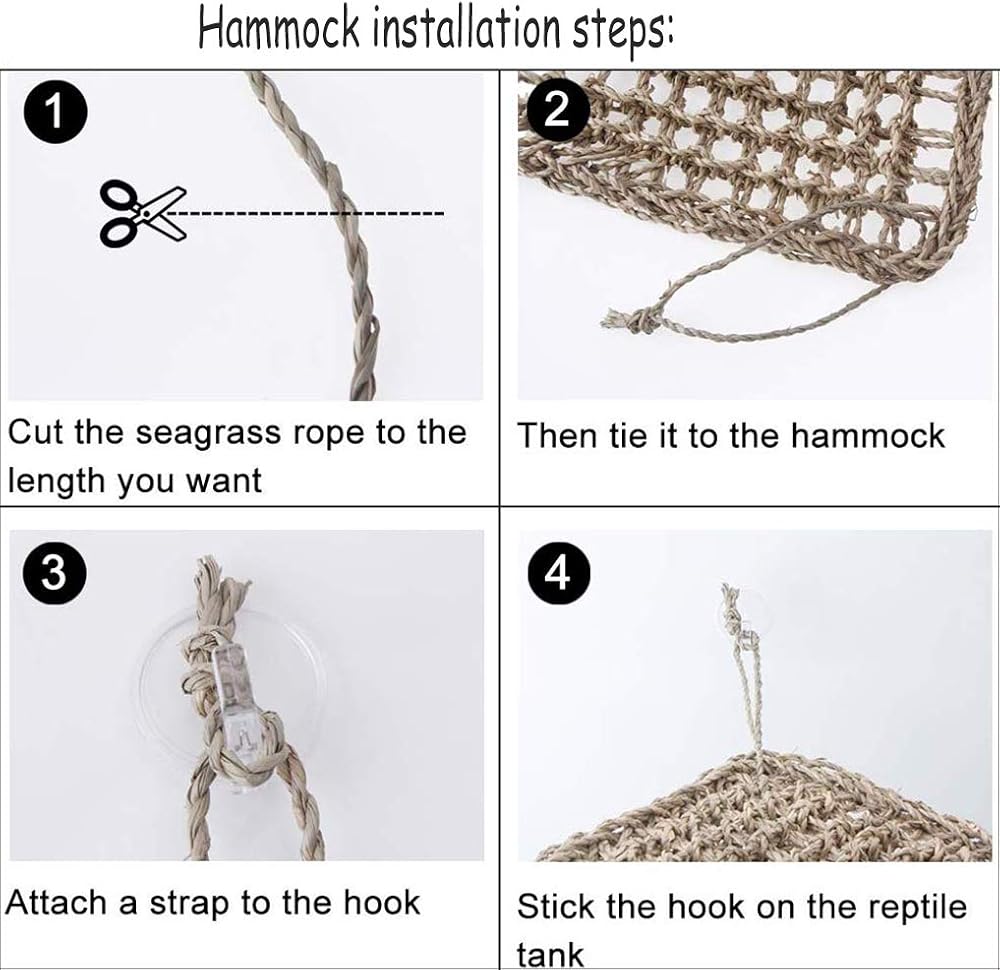 Hammock installation steps:

1

Cut the seagrass rope to the length you want

2

Then tie it to the hammock

3

Attach a strap to the hook

4

Stick the hook on the reptile tank