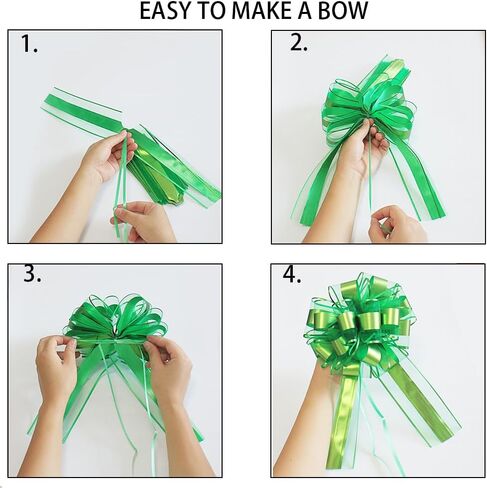 EASY TO MAKE A BOW

1.

2.

3.

4.