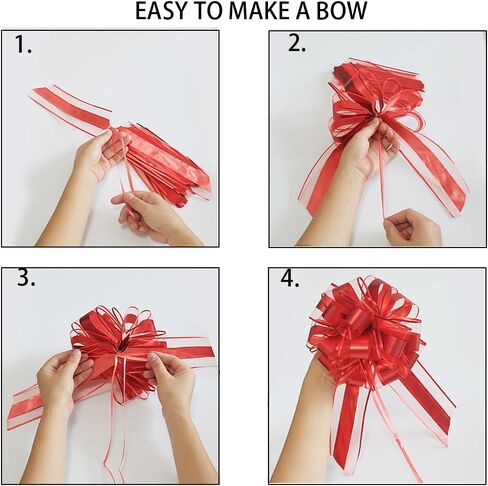 EASY TO MAKE A BOW

1.

2.

3.

4.