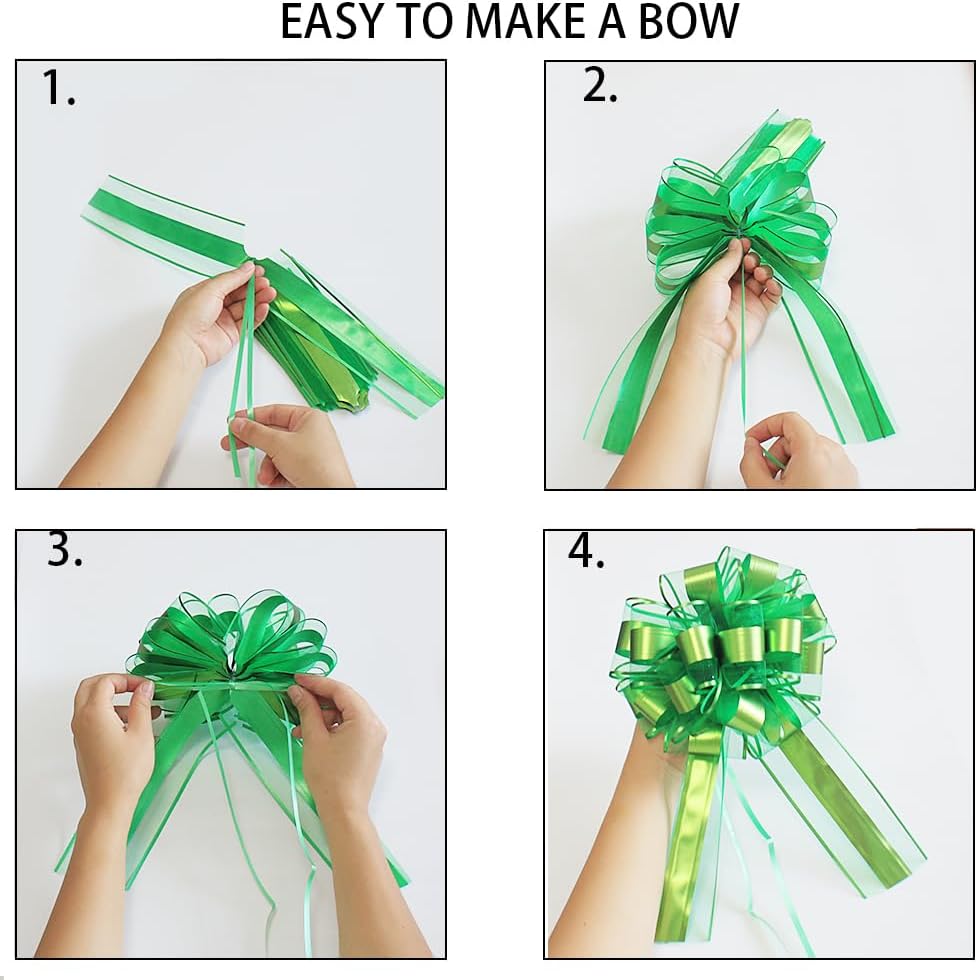 EASY TO MAKE A BOW

1.

2.

3.

4.