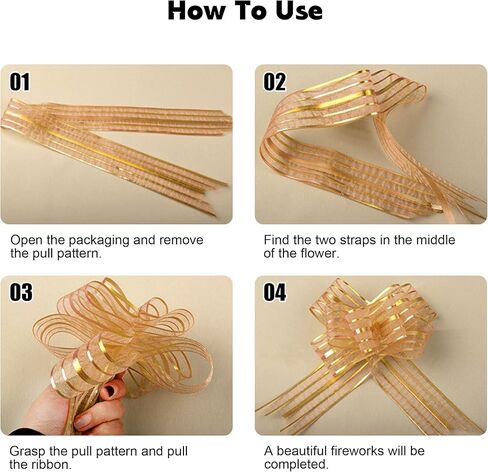 How To Use

01

Open the packaging and remove the pull pattern.

02

Find the two straps in the middle of the flower.

03

Grasp the pull pattern and pull the ribbon.

04

A beautiful fireworks will be completed.