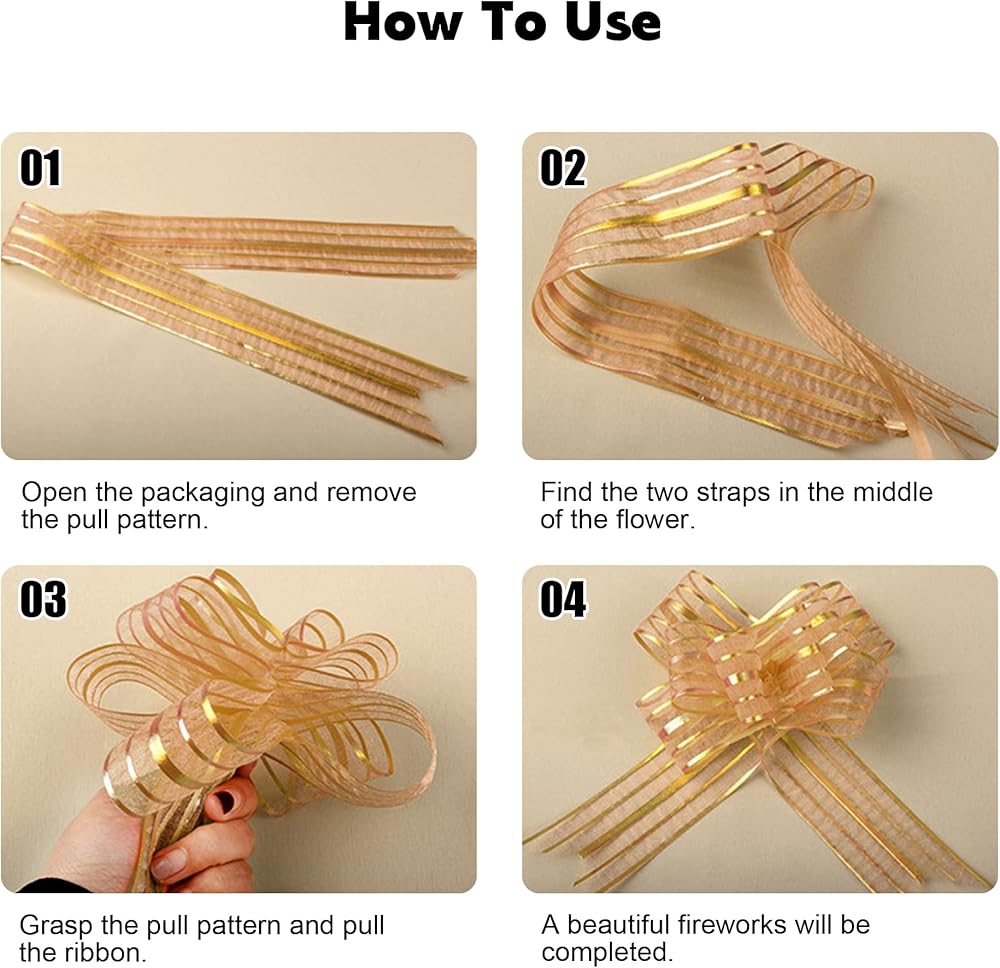 How To Use

01

Open the packaging and remove the pull pattern.

02

Find the two straps in the middle of the flower.

03

Grasp the pull pattern and pull the ribbon.

04

A beautiful fireworks will be completed.