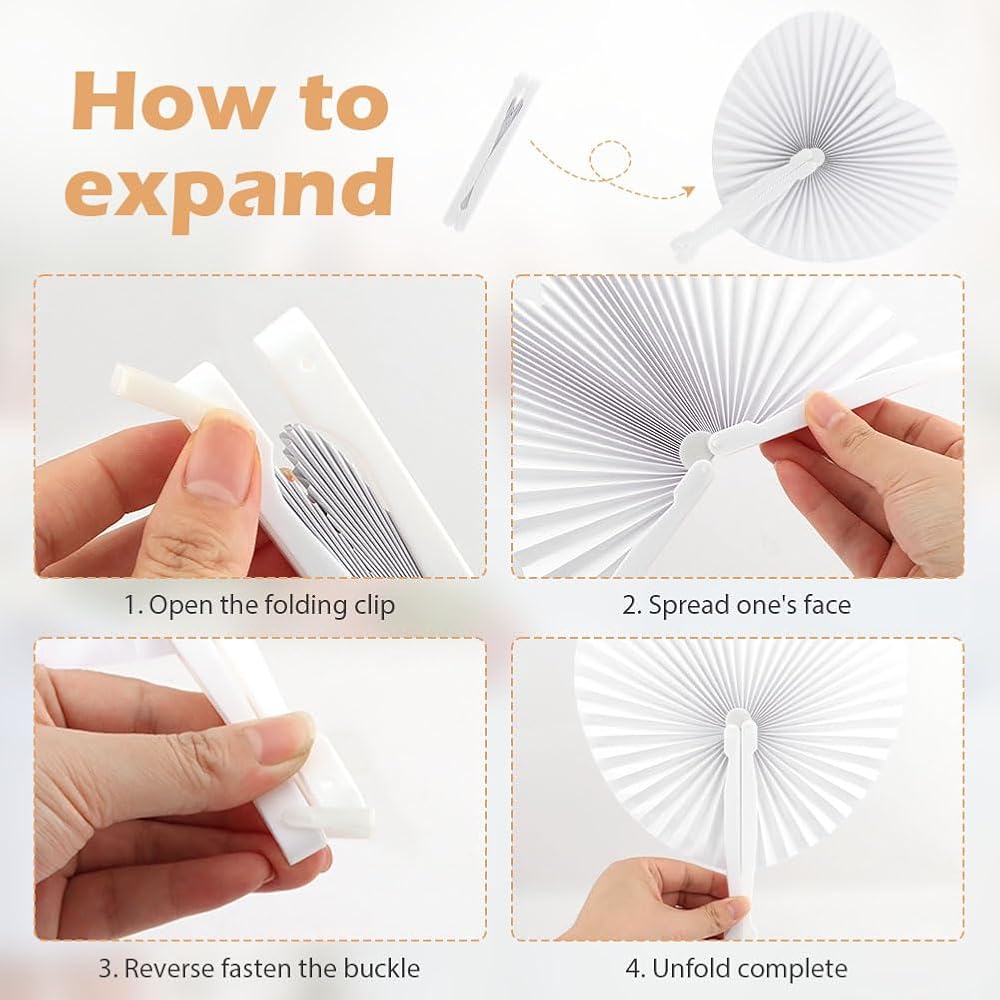 How to expand

1. Open the folding clip

2. Spread one's face

3. Reverse fasten the buckle

4. Unfold complete