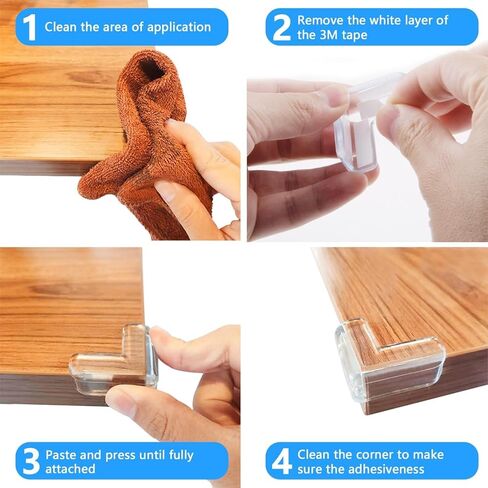 1 Clean the area of application

2 Remove the white layer of the 3M tape

3 Paste and press until fully attached

4 Clean the corner to make sure the adhesiveness