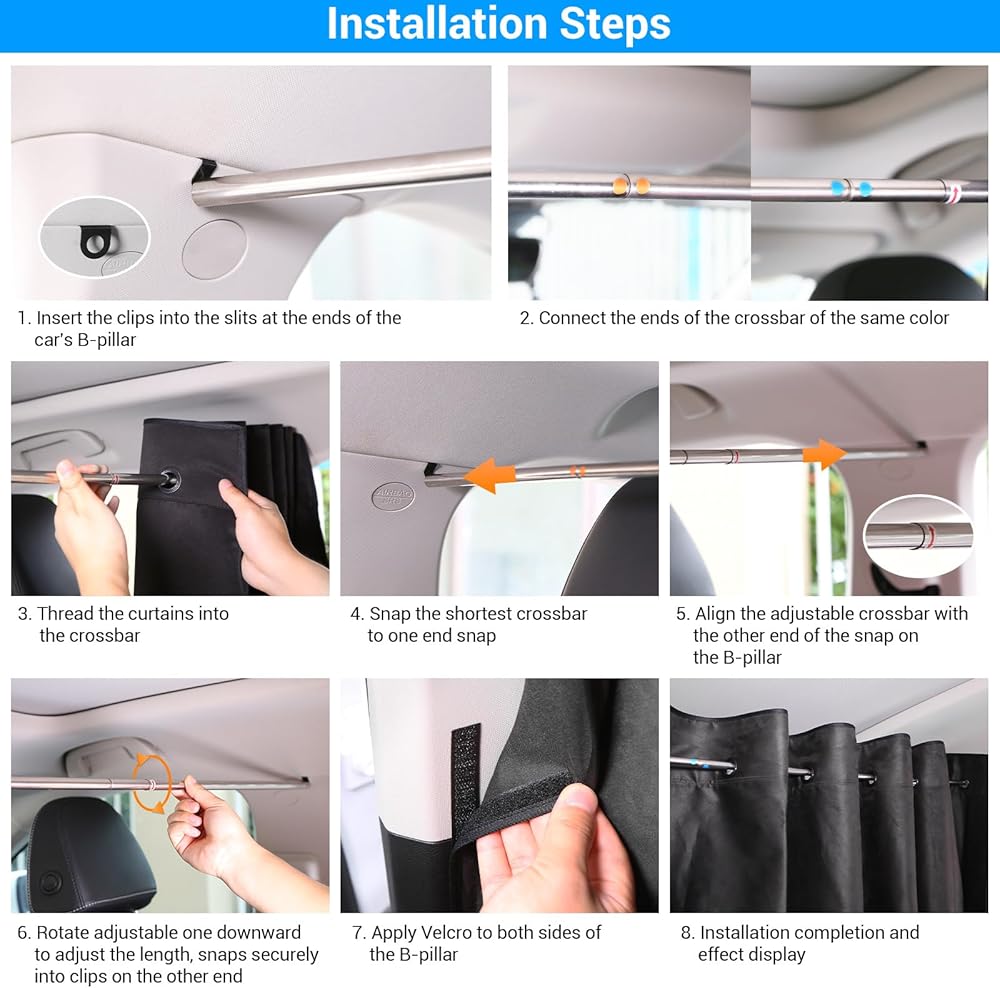 Installation Steps

1. Insert the clips into the slits at the ends of the car's B-pillar

2. Connect the ends of the crossbar of the same color

3. Thread the curtains into the crossbar

4. Snap the shortest crossbar to one end snap

5. Align the adjustable crossbar with the other end of the snap on the B-pillar

6. Rotate adjustable one downward to adjust the length, snaps securely into clips on the other end

7. Apply Velcro to both sides of the B-pillar

8. Installation completion and effect display