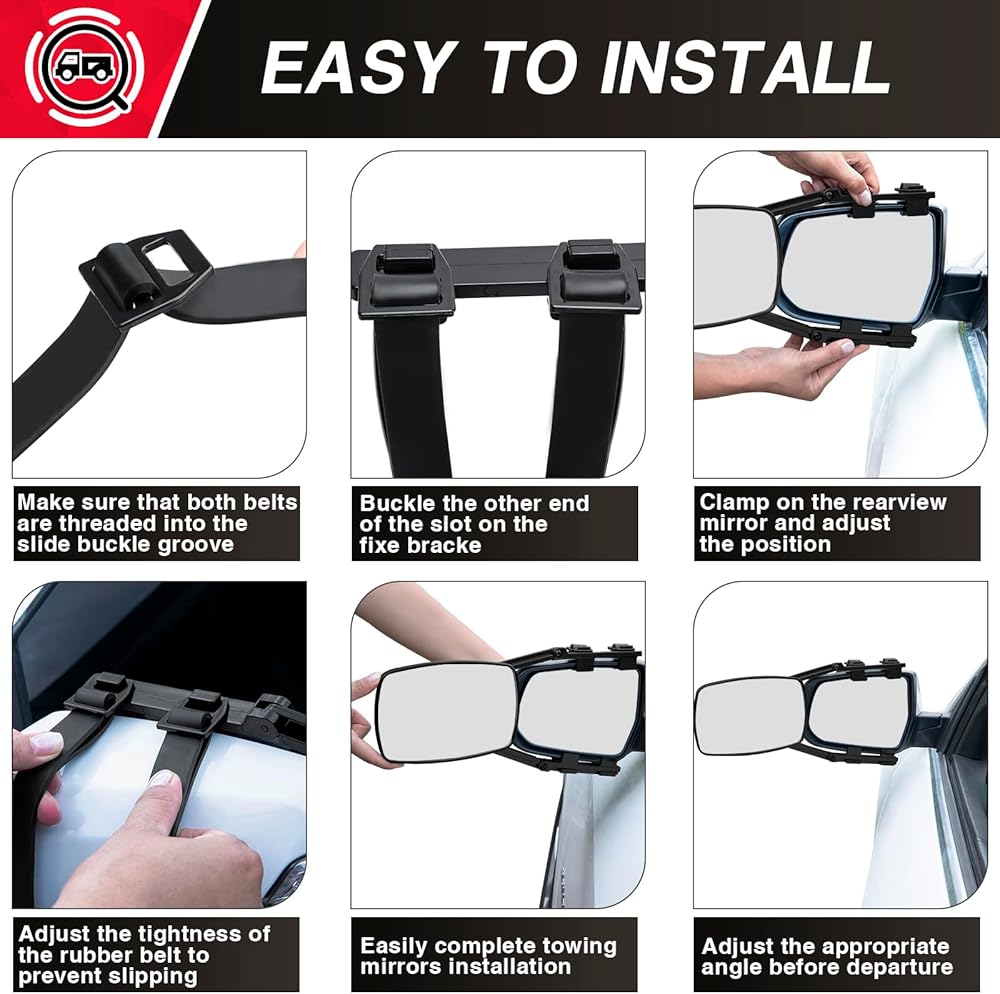 EASY TO INSTALL

Make sure that both belts are threaded into the slide buckle groove

Buckle the other end of the slot on the fixe bracke

Clamp on the rearview mirror and adjust the position

Adjust the tightness of the rubber belt to prevent slipping

Easily complete towing mirrors installation

Adjust the appropriate angle before departure