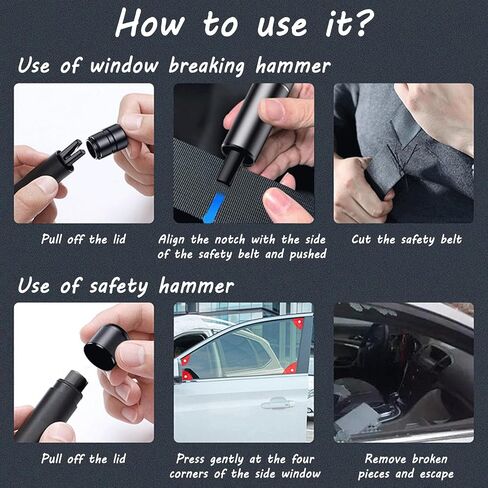 How to use it?

Use of window breaking hammer

Pull off the lid

Align the notch with the side of the safety belt and pushed

Cut the safety belt

Use of safety hammer

Pull off the lid

Press gently at the four corners of the side window

Remove broken pieces and escape