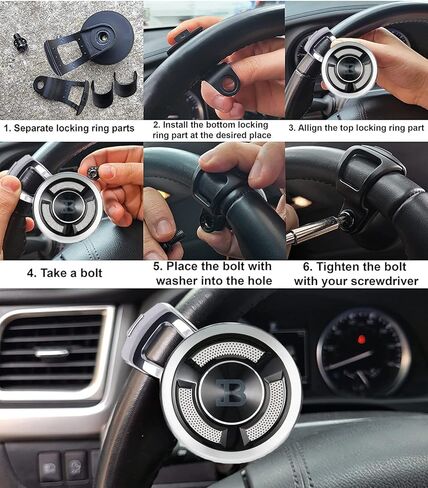 1. Separate locking ring parts

2. Install the bottom locking ring part at the desired place

3. Allign the top locking ring part

4. Take a bolt

5. Place the bolt with washer into the hole

6. Tighten the bolt with your screwdriver

B