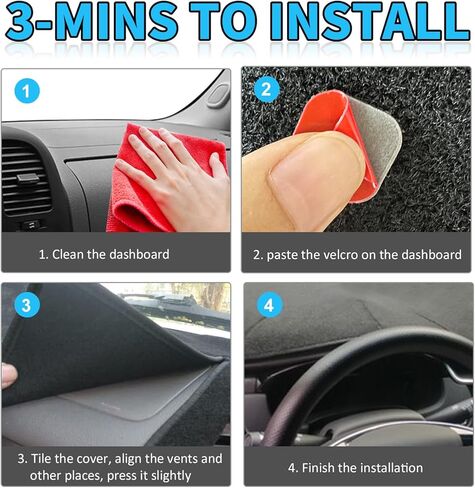 3-MINS TO INSTALL

1

1. Clean the dashboard

2

2. paste the velcro on the dashboard

3

3. Tile the cover, align the vents and other places, press it slightly

4

4. Finish the installation