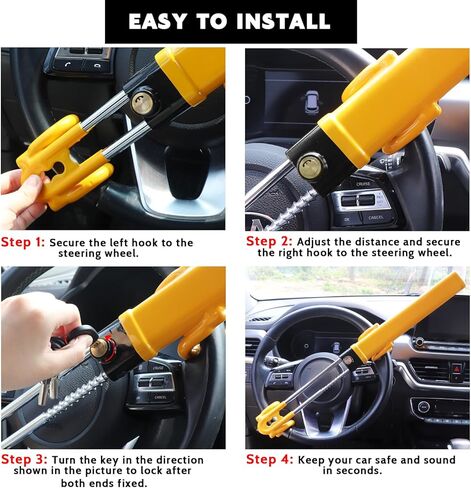 EASY TO INSTALL

Step 1: Secure the left hook to the steering wheel.

Step 2: Adjust the distance and secure the right hook to the steering wheel.

Step 3: Turn the key in the direction shown in the picture to lock after both ends fixed.

Step 4: Keep your car safe and sound in seconds.