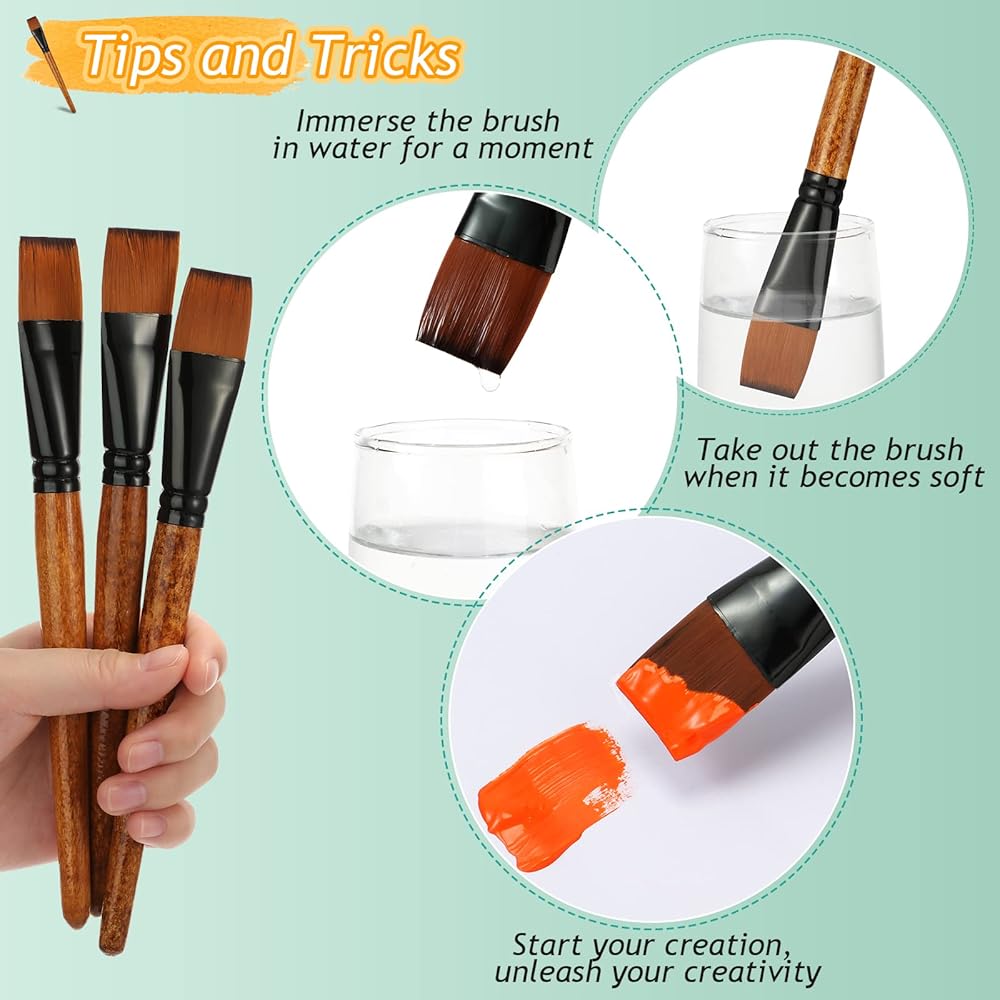 Tips and Tricks

Immerse the brush in water for a moment

Take out the brush when it becomes soft

Start your creation, unleash your creativity