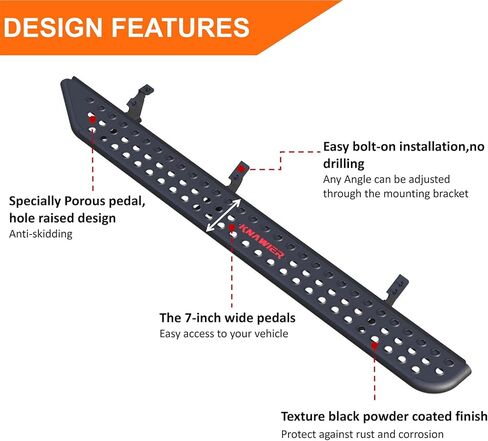 DESIGN FEATURES

Easy bolt-on installation,no drilling
Any Angle can be adjusted through the mounting bracket

Specially Porous pedal, hole raised design
Anti-skidding

KNAWIER

The 7-inch wide pedals
Easy access to your vehicle

Texture black powder coated finish
Protect against rust and corrosion