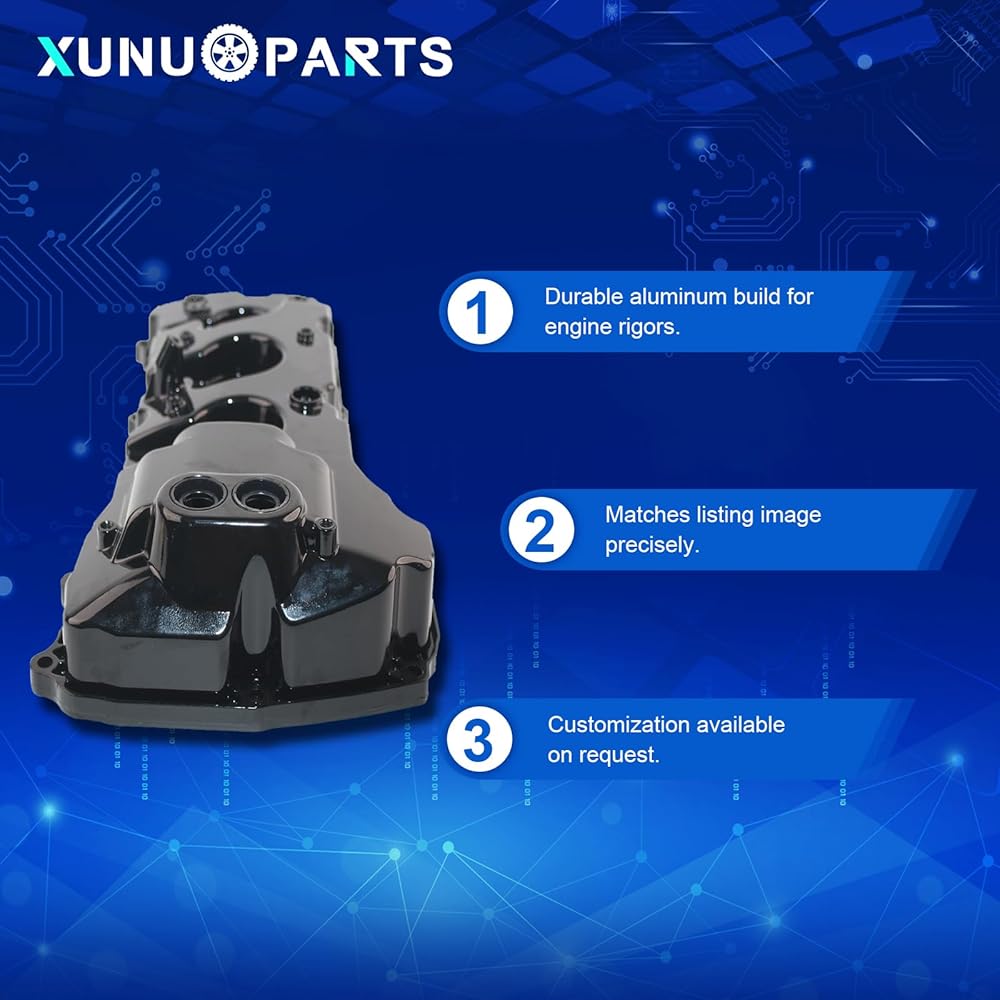 XUNU PARTS

1 Durable aluminum build for engine rigors.

2 Matches listing image precisely.

3 Customization available on request.