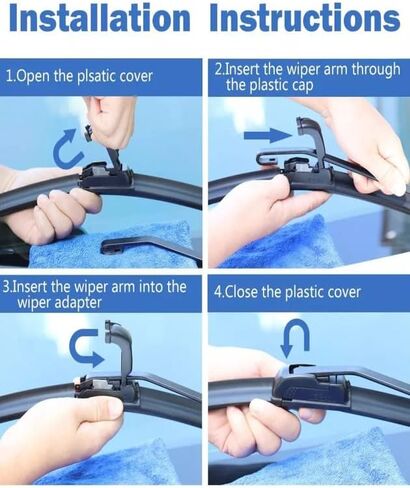 Installation Instructions

1.Open the plsatic cover

2.Insert the wiper arm through the plastic cap

3.Insert the wiper arm into the wiper adapter

4.Close the plastic cover