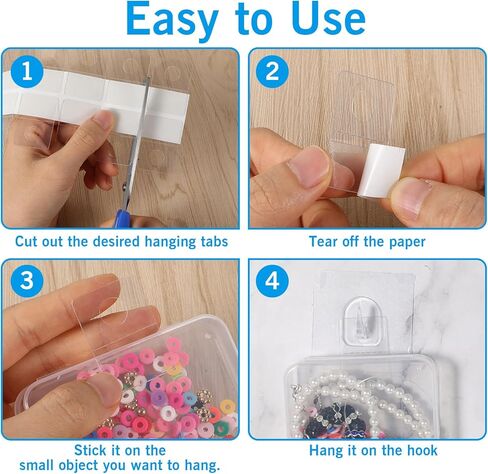 Easy to Use

1

Cut out the desired hanging tabs

2

Tear off the paper

3

Stick it on the small object you want to hang.

4

Hang it on the hook