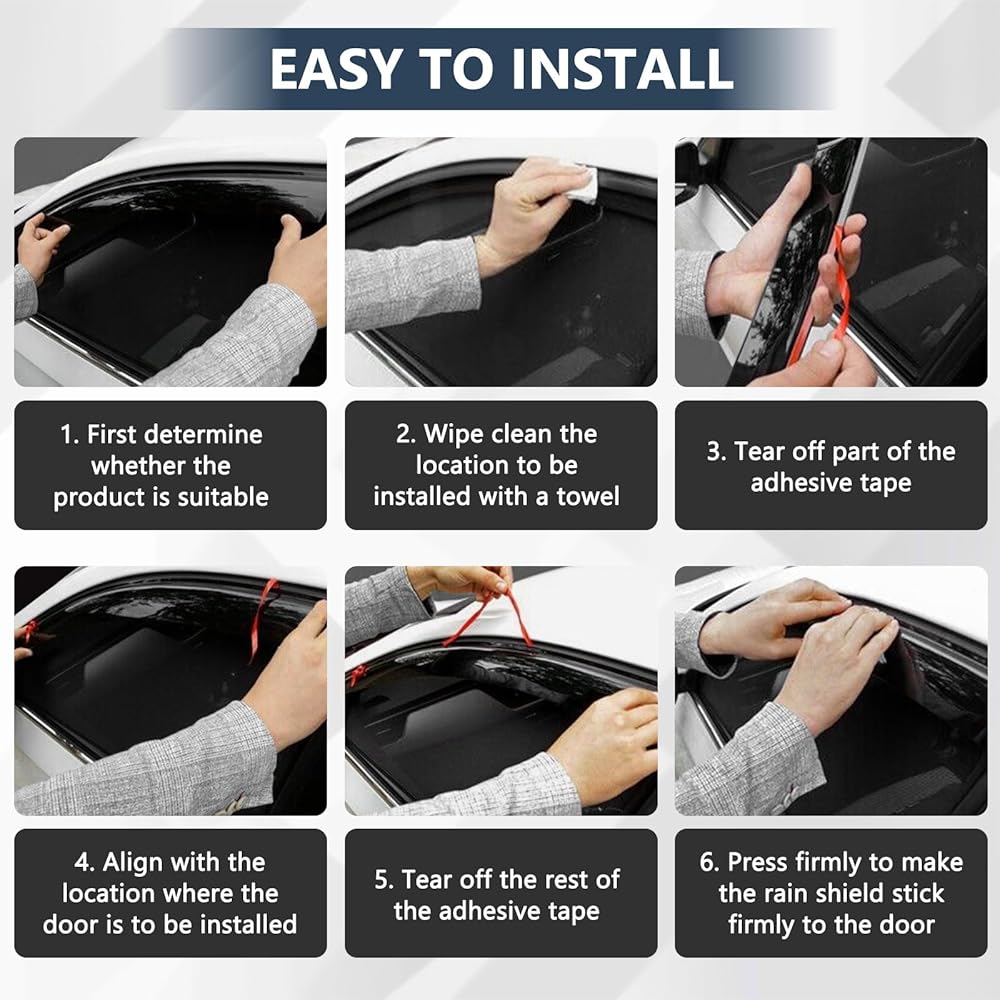 EASY TO INSTALL

1. First determine whether the product is suitable

2. Wipe clean the location to be installed with a towel

3. Tear off part of the adhesive tape

4. Align with the location where the door is to be installed

5. Tear off the rest of the adhesive tape

6. Press firmly to make the rain shield stick firmly to the door