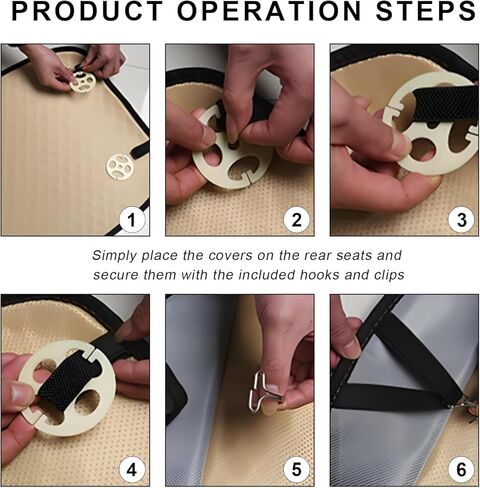 PRODUCT OPERATION STEPS

1

2

3

Simply place the covers on the rear seats and secure them with the included hooks and clips

4

5

6