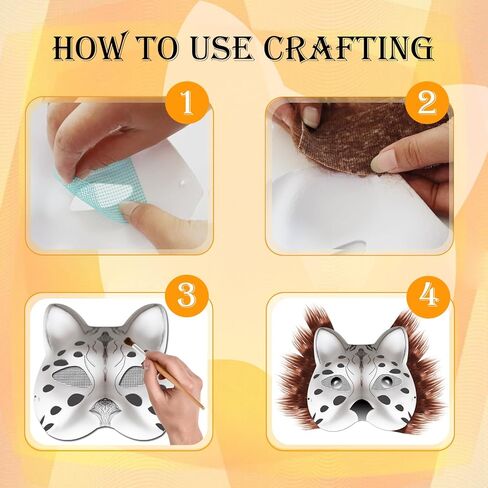 HOW TO USE CRAFTING

1

2

3

4