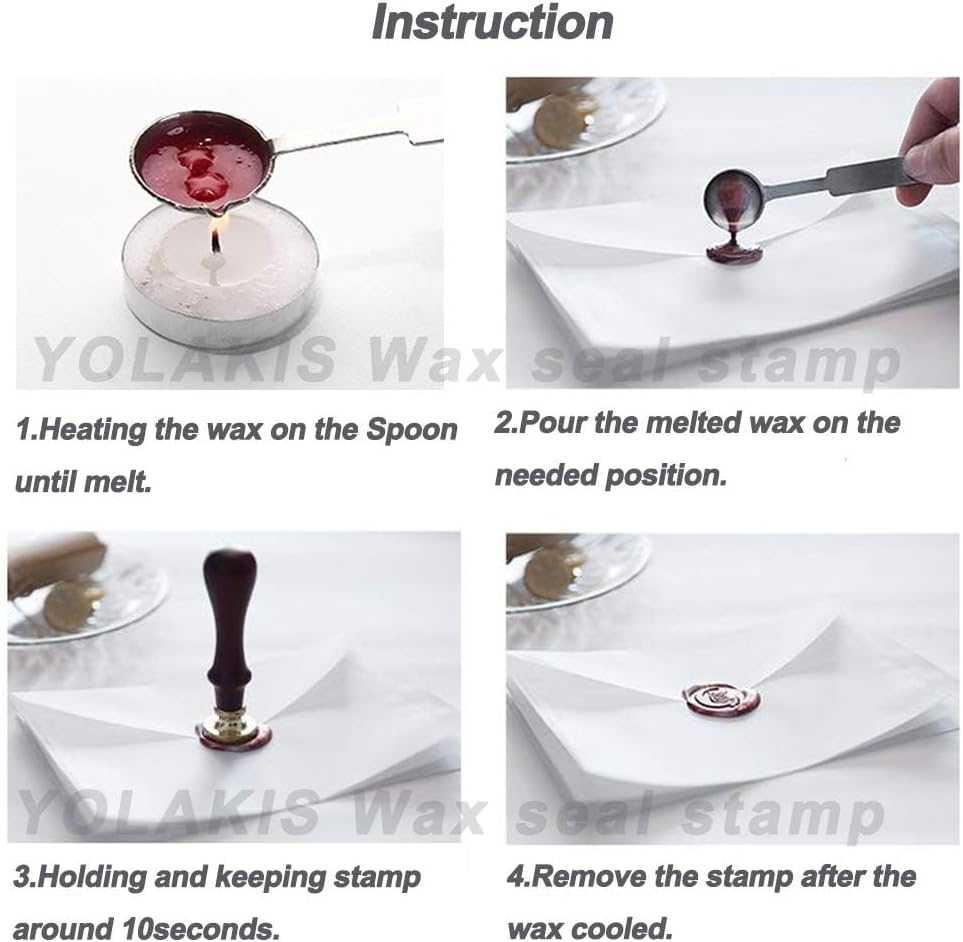 Instruction

YOLAKIS Wax seal stamp

1.Heating the wax on the Spoon until melt.

2.Pour the melted wax on the needed position.

YOLAKIS Wax seal stamp

3.Holding and keeping stamp around 10seconds.

4.Remove the stamp after the wax cooled.