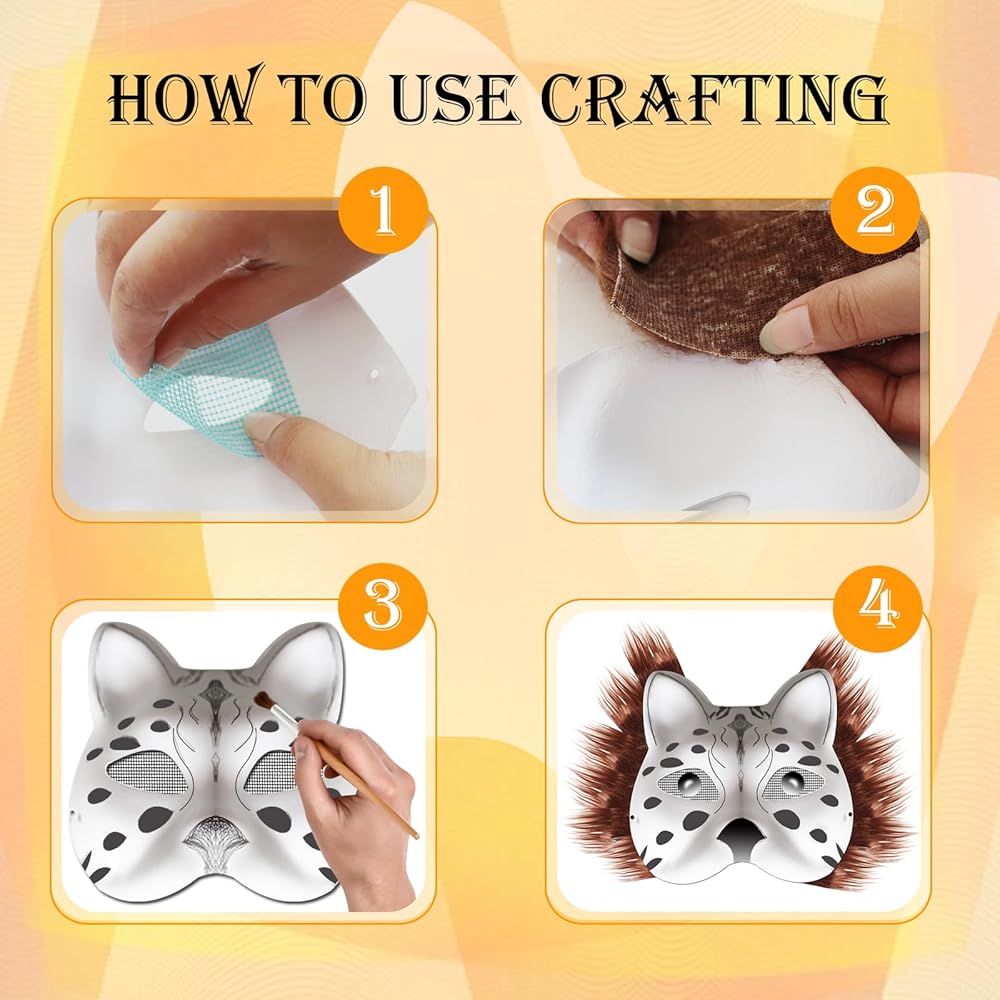 HOW TO USE CRAFTING

1

2

3

4