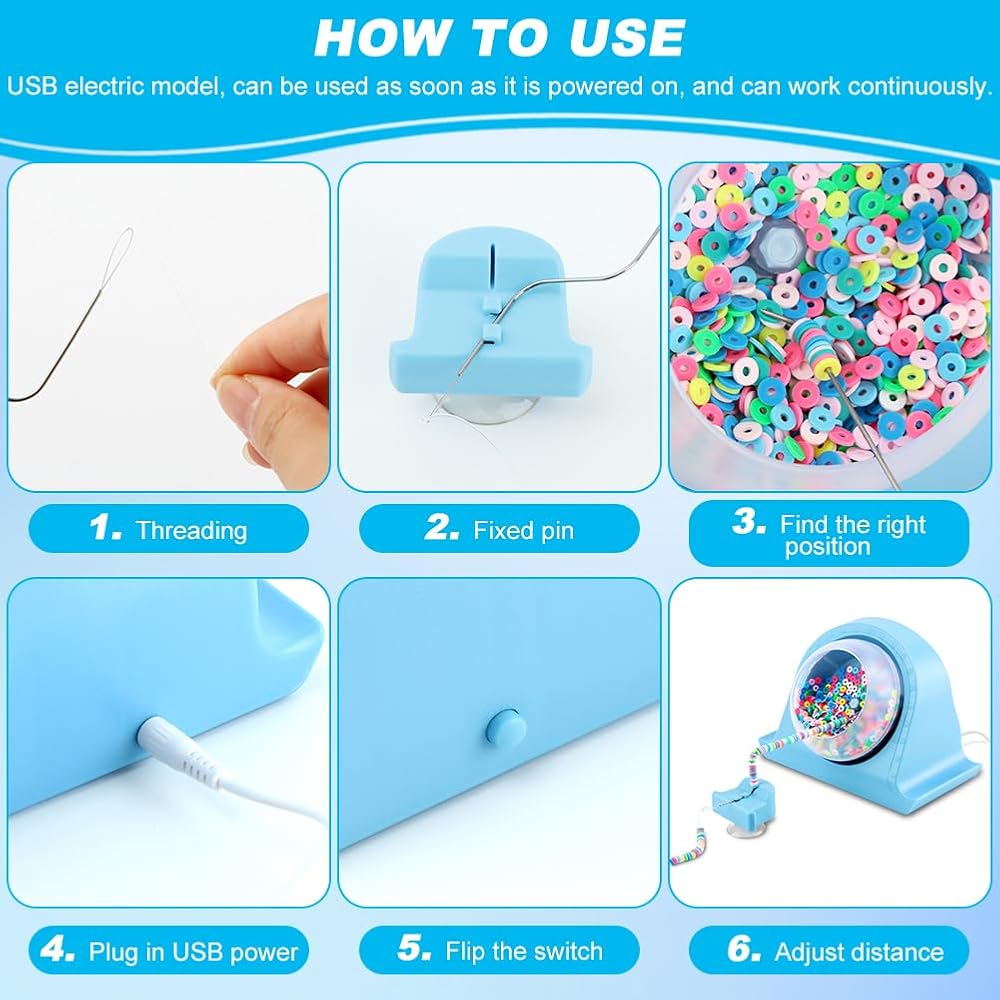 HOW TO USE

USB electric model, can be used as soon as it is powered on, and can work continuously.

1. Threading

2. Fixed pin

3. Find the right position

4. Plug in USB power

5. Flip the switch

6. Adjust distance