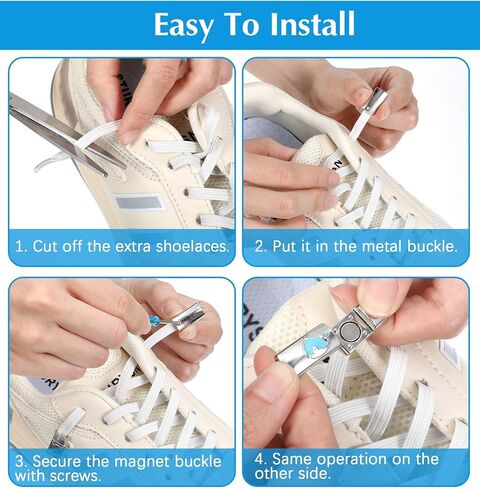 Easy To Install

1. Cut off the extra shoelaces.

2. Put it in the metal buckle.

3. Secure the magnet buckle with screws.

4. Same operation on the other side.