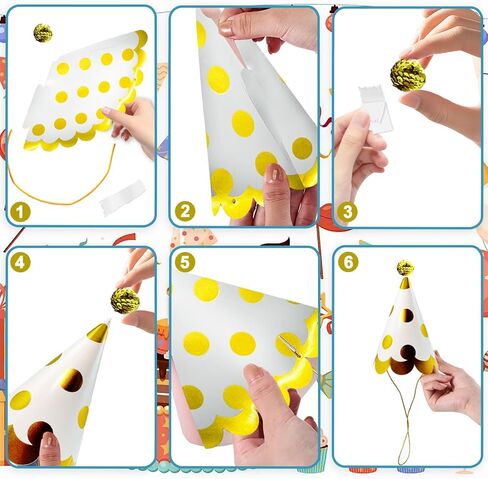 1

2

3

4

5

6