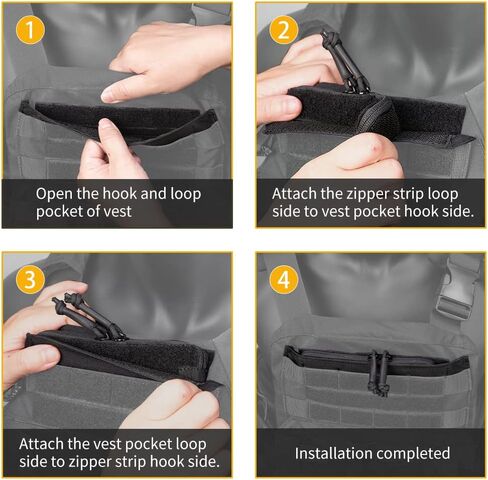 1

Open the hook and loop pocket of vest

2

Attach the zipper strip loop side to vest pocket hook side.

3

Attach the vest pocket loop side to zipper strip hook side.

4

Installation completed