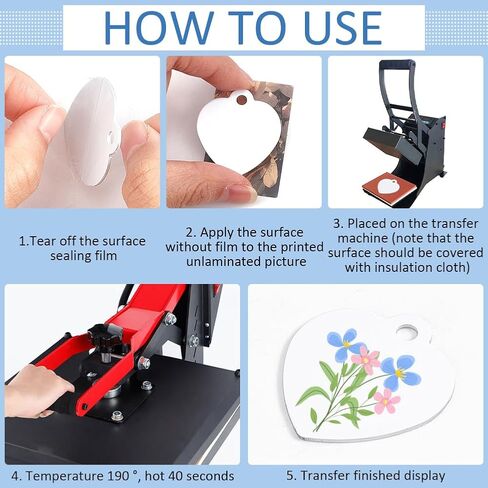 HOW TO USE

1.Tear off the surface sealing film

2. Apply the surface without film to the printed unlaminated picture

3. Placed on the transfer machine (note that the surface should be covered with insulation cloth)

4. Temperature 190 °, hot 40 seconds

5. Transfer finished display