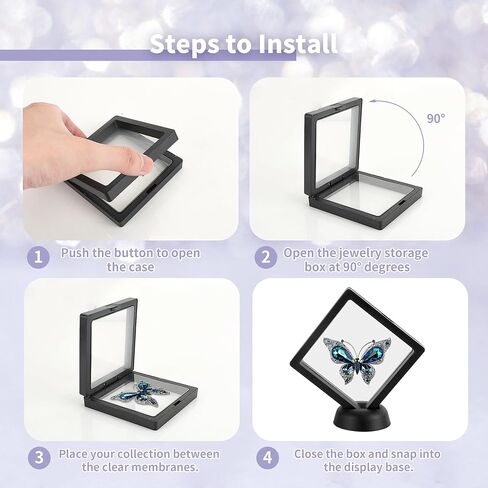 Steps to Install

90°

1 Push the button to open the case

2 Open the jewelry storage box at 90° degrees

3 Place your collection between the clear membranes.

4 Close the box and snap into the display base.