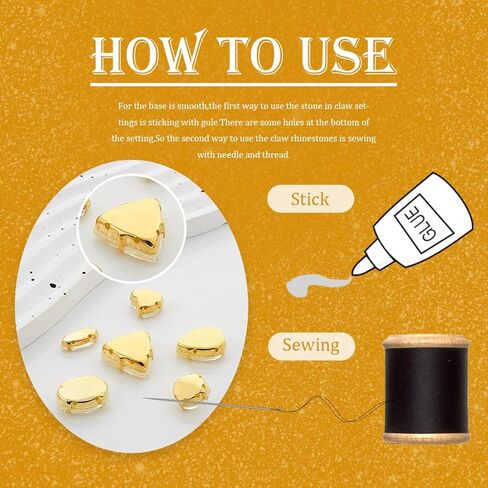 HOW TO USE

For the base is smooth,the first way to use the stone in claw settings is sticking with gule.There are some holes at the bottom of the setting.So the second way to use the claw rhinestones is sewing with needle and thread.

Stick

GLUE

Sewing