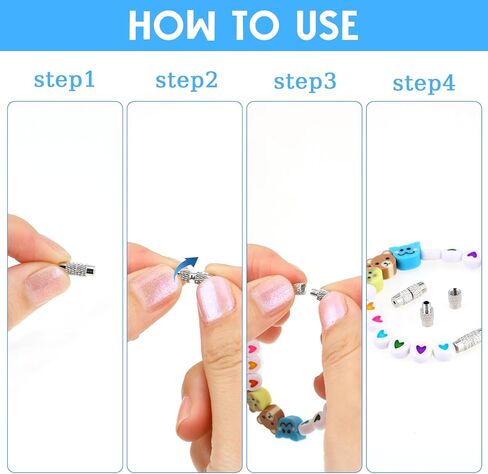 HOW TO USE

step1

step2

step3

step4