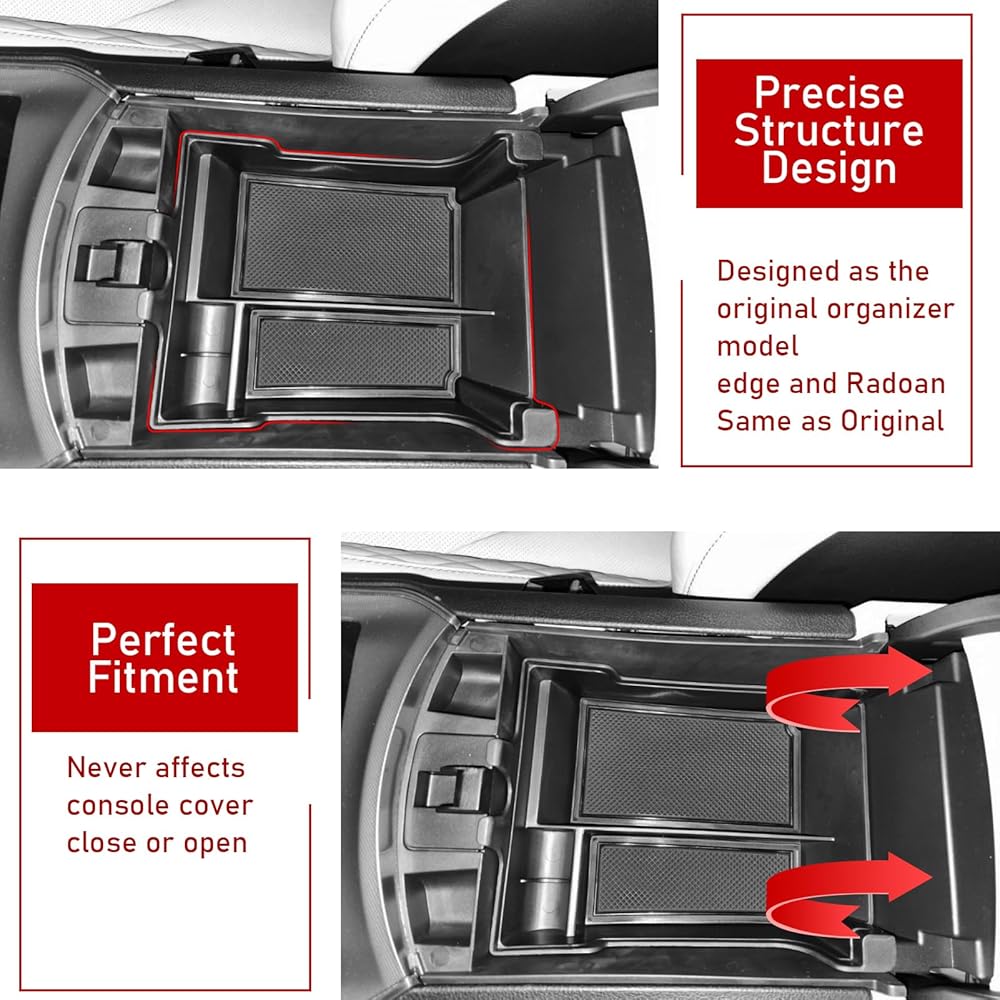 Precise Structure Design

Designed as the original organizer model
edge and Radoan Same as Original

Perfect Fitment

Never affects console cover close or open