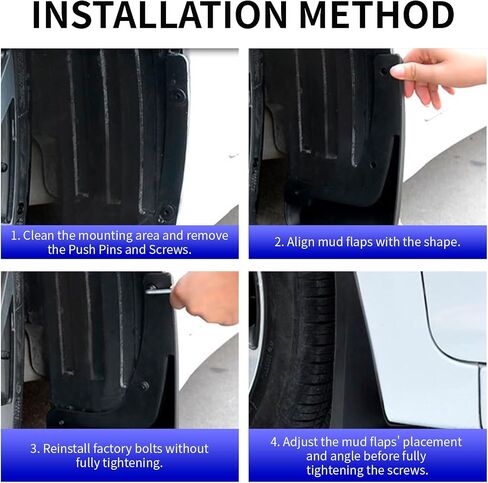 INSTALLATION METHOD

1. Clean the mounting area and remove the Push Pins and Screws.

2. Align mud flaps with the shape.

3. Reinstall factory bolts without fully tightening.

4. Adjust the mud flaps' placement and angle before fully tightening the screws.