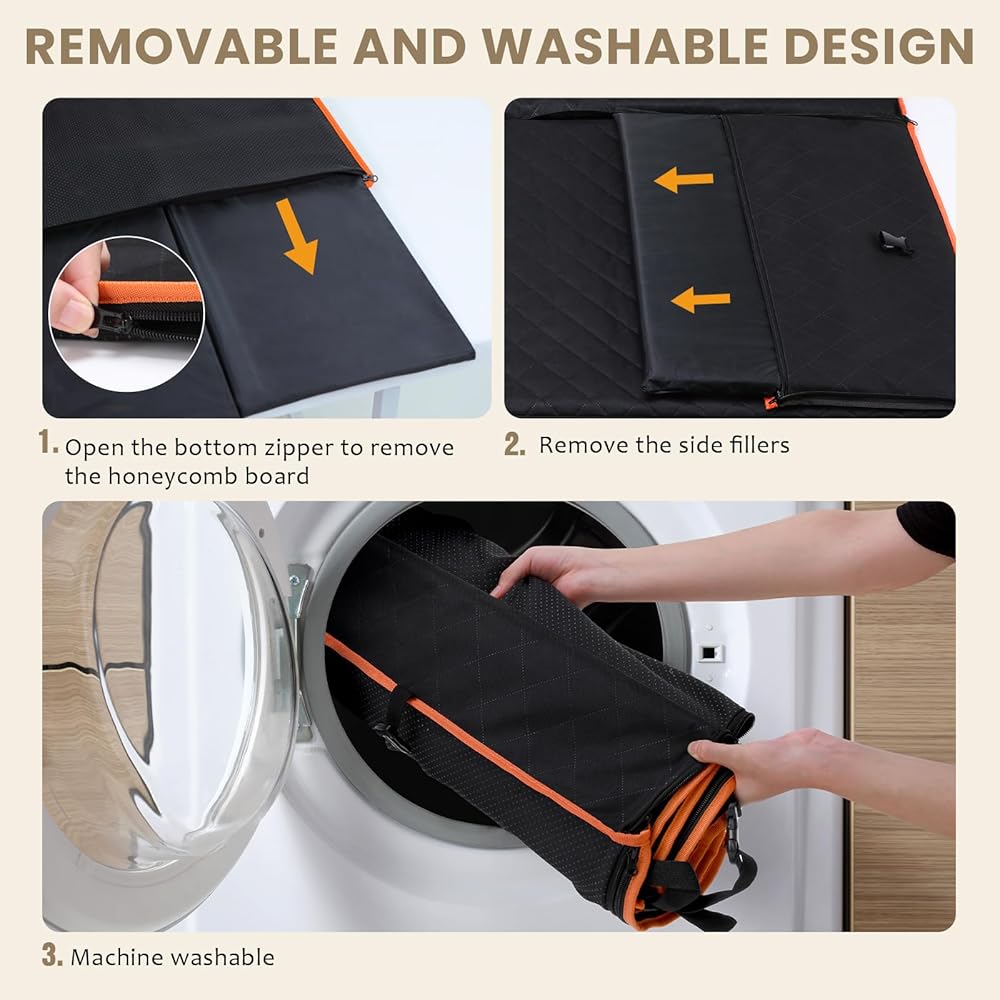 REMOVABLE AND WASHABLE DESIGN

1. Open the bottom zipper to remove the honeycomb board

2. Remove the side fillers

3. Machine washable