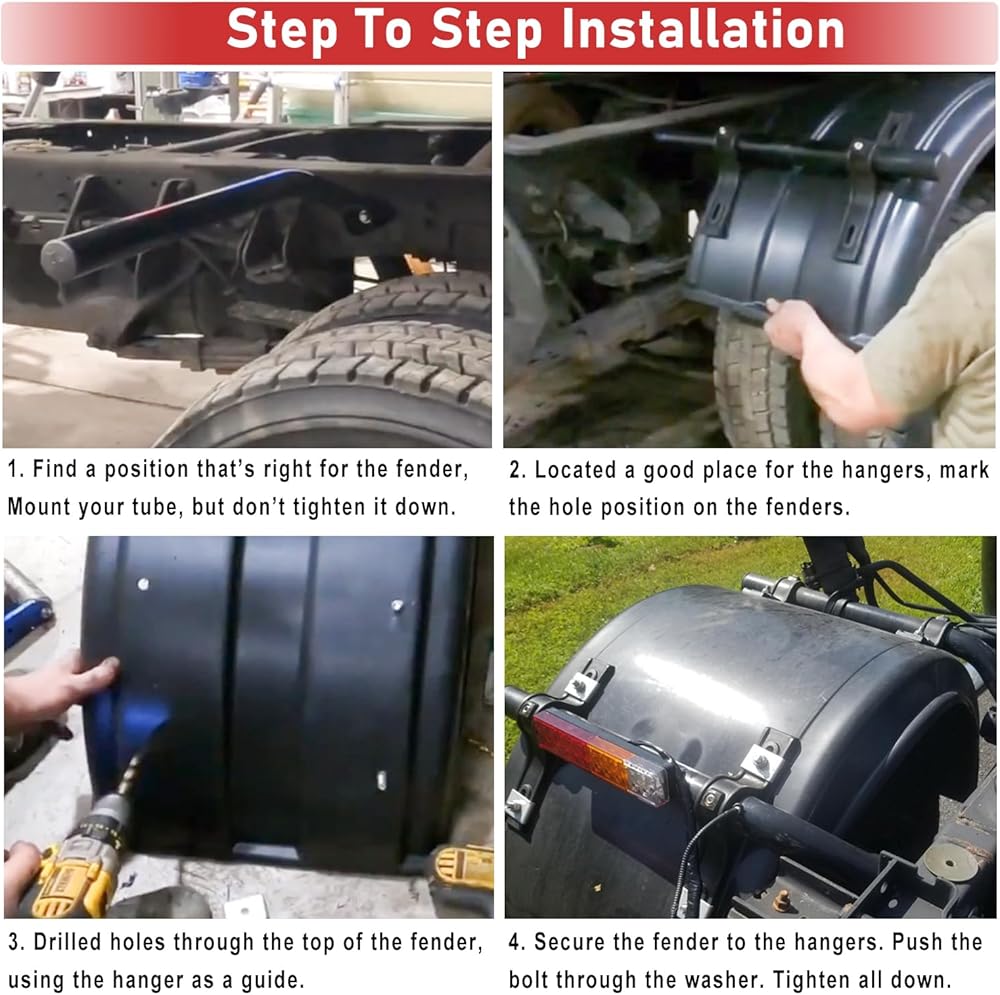 Step To Step Installation

1. Find a position that's right for the fender, Mount your tube, but don't tighten it down.

2. Located a good place for the hangers, mark the hole position on the fenders.

3. Drilled holes through the top of the fender, using the hanger as a guide.

4. Secure the fender to the hangers. Push the bolt through the washer. Tighten all down.