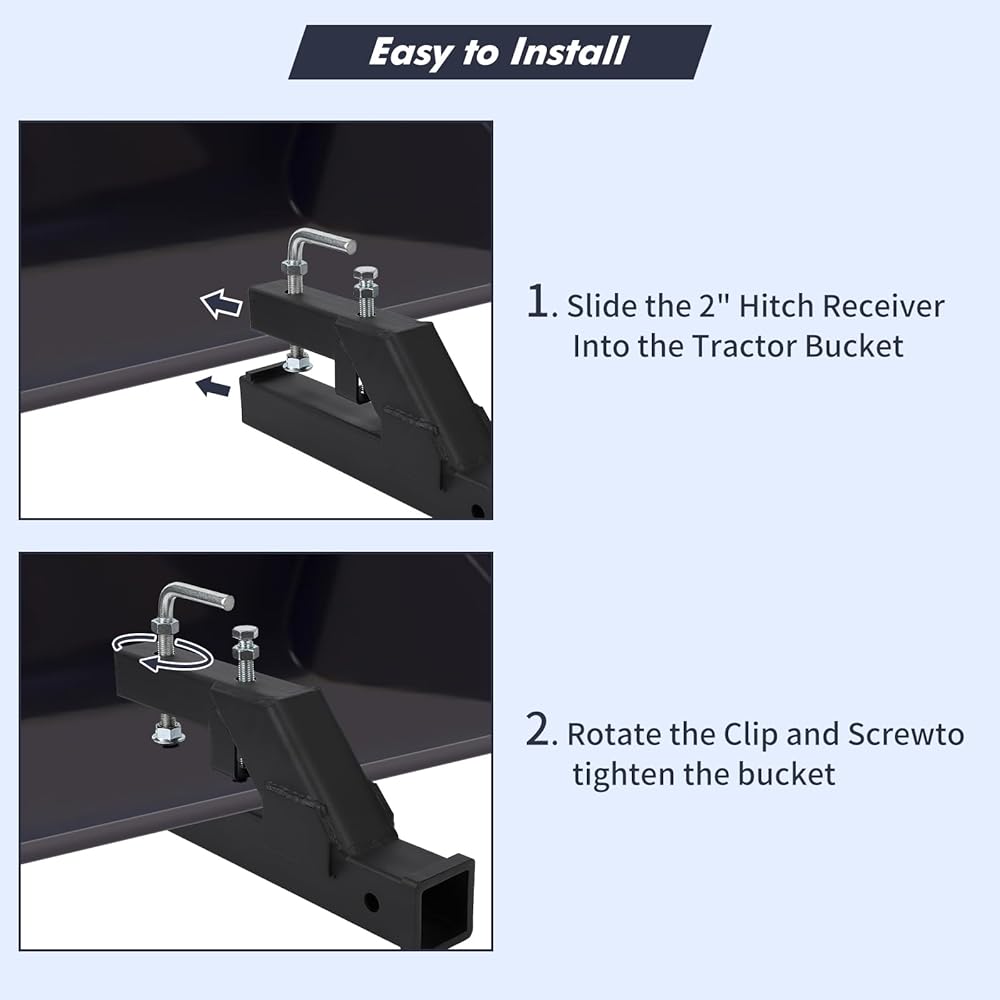 Easy to Install

1. Slide the 2" Hitch Receiver Into the Tractor Bucket

2. Rotate the Clip and Screwto tighten the bucket