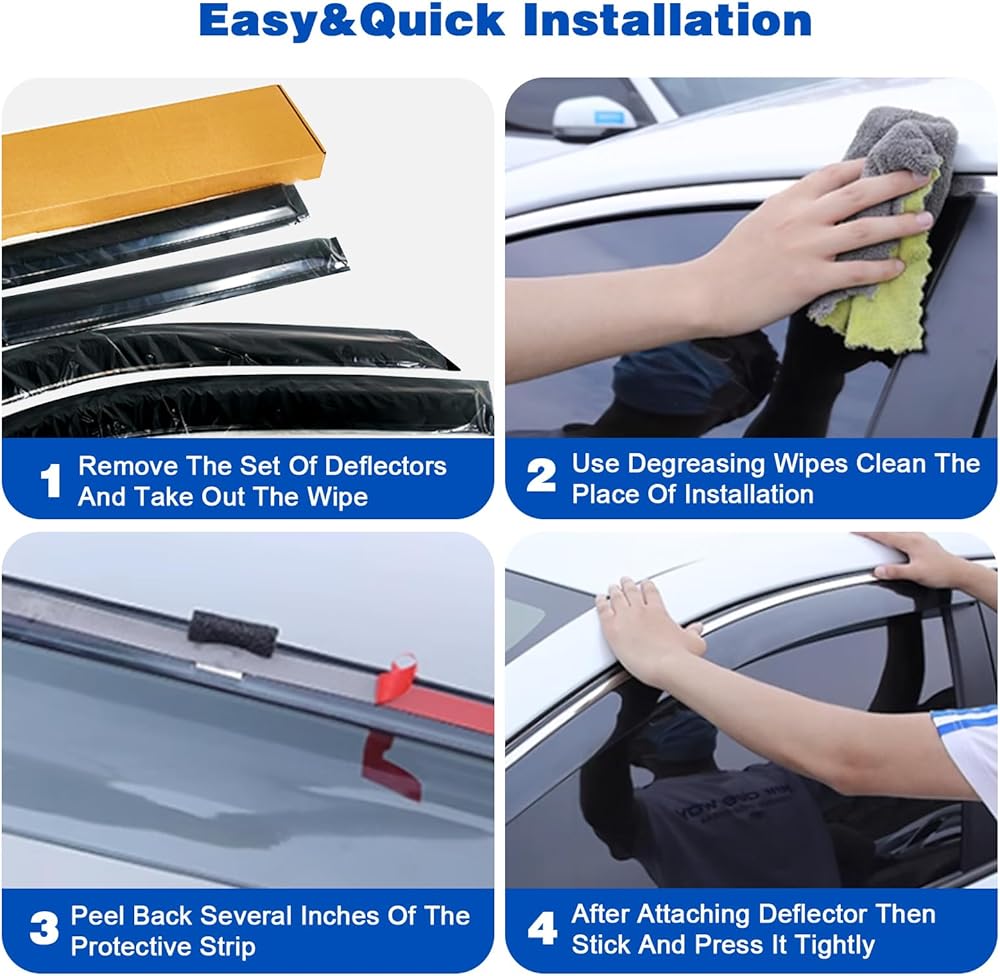 Easy&Quick Installation

1 Remove The Set Of Deflectors And Take Out The Wipe

2 Use Degreasing Wipes Clean The Place Of Installation

3 Peel Back Several Inches Of The Protective Strip

4 After Attaching Deflector Then Stick And Press It Tightly