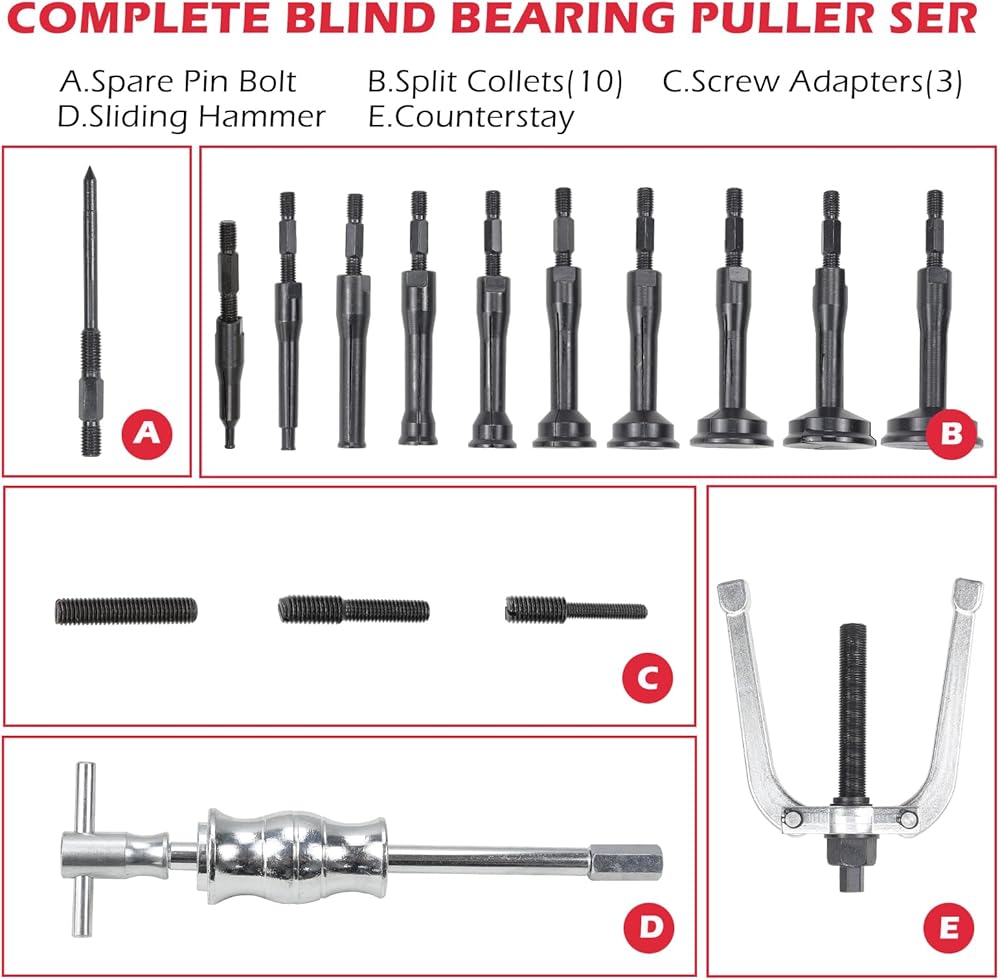 COMPLETE BLIND BEARING PULLER SER

A.Spare Pin Bolt
B.Split Collets(10)
C.Screw Adapters(3)
D.Sliding Hammer
E.Counterstay

A

B

C

D

E