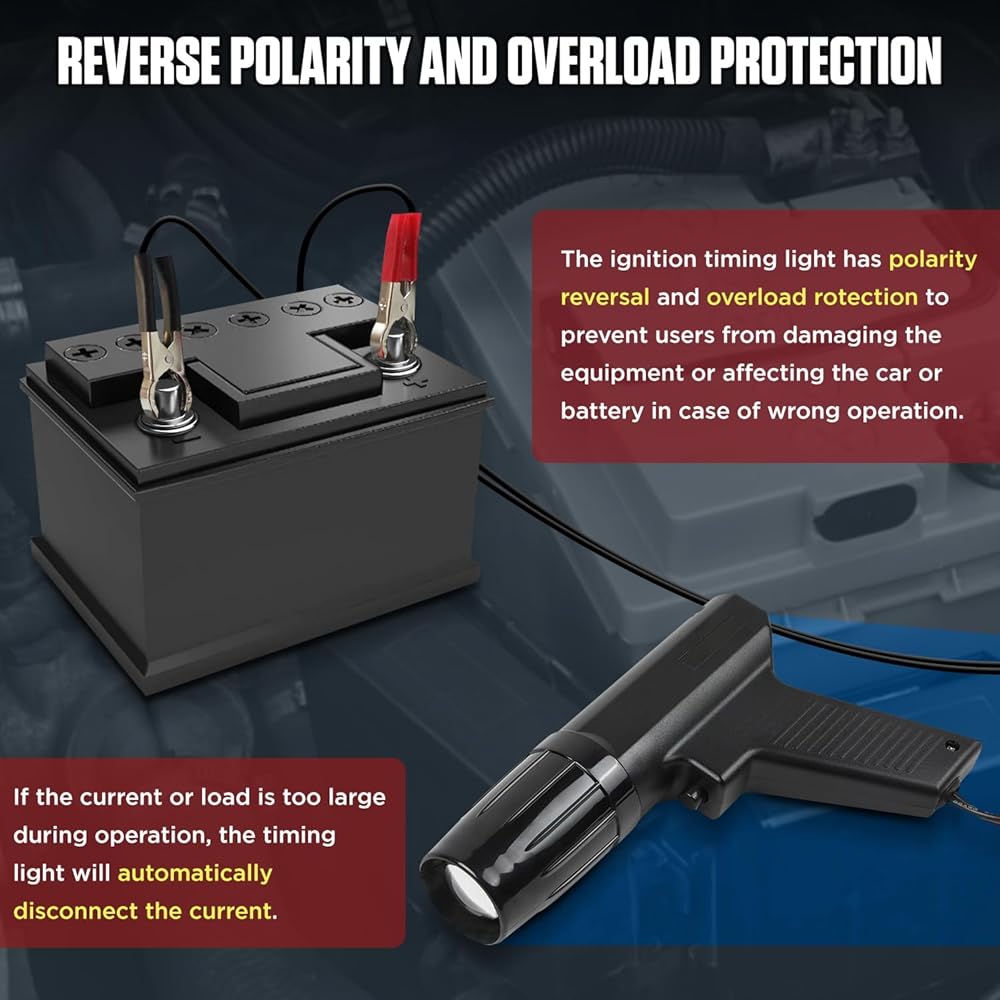 REVERSE POLARITY AND OVERLOAD PROTECTION

The ignition timing light has polarity reversal and overload rotection to prevent users from damaging the equipment or affecting the car or battery in case of wrong operation.

If the current or load is too large during operation, the timing light will automatically disconnect the current.