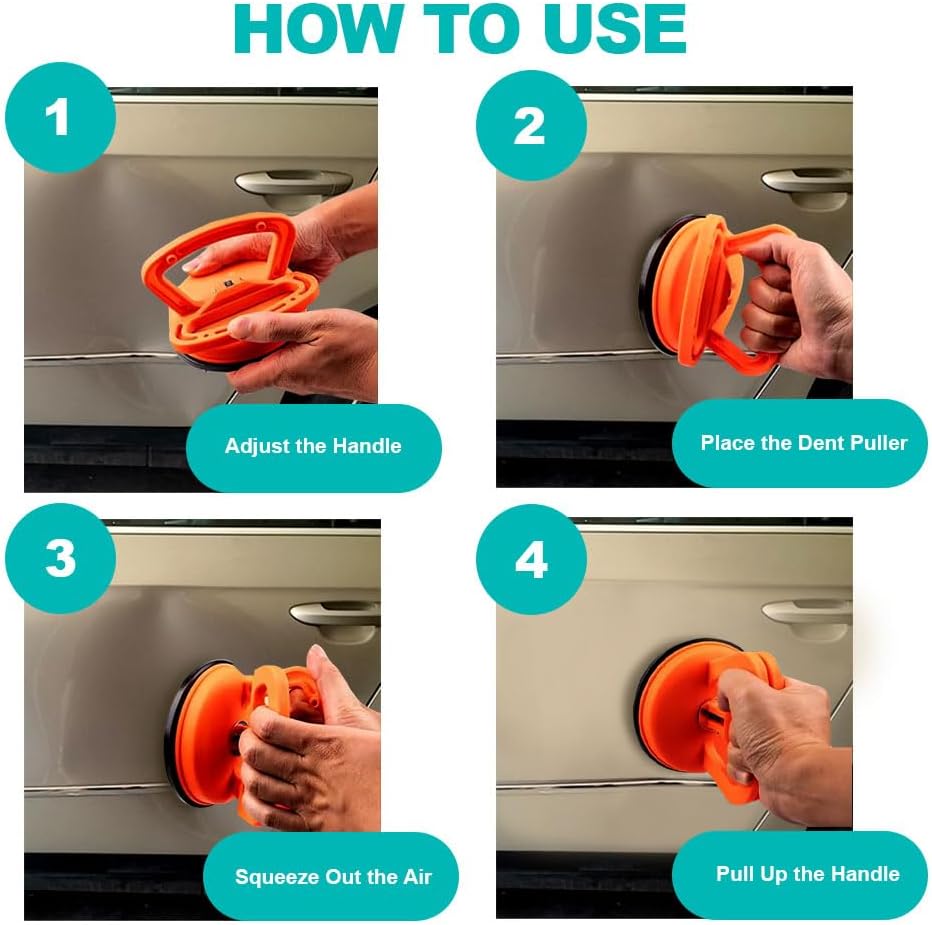 HOW TO USE

1

Adjust the Handle

2

Place the Dent Puller

3

Squeeze Out the Air

4

Pull Up the Handle