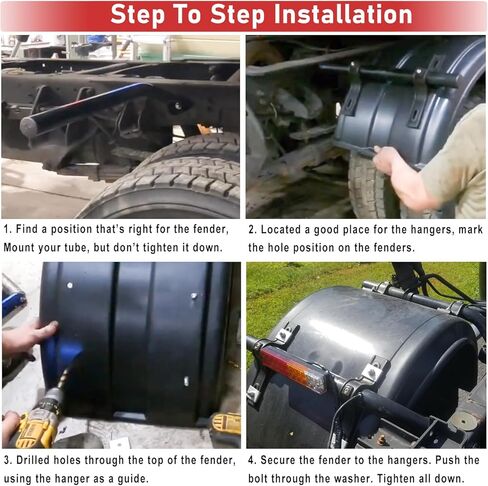 Step To Step Installation

1. Find a position that's right for the fender, Mount your tube, but don't tighten it down.

2. Located a good place for the hangers, mark the hole position on the fenders.

3. Drilled holes through the top of the fender, using the hanger as a guide.

4. Secure the fender to the hangers. Push the bolt through the washer. Tighten all down.